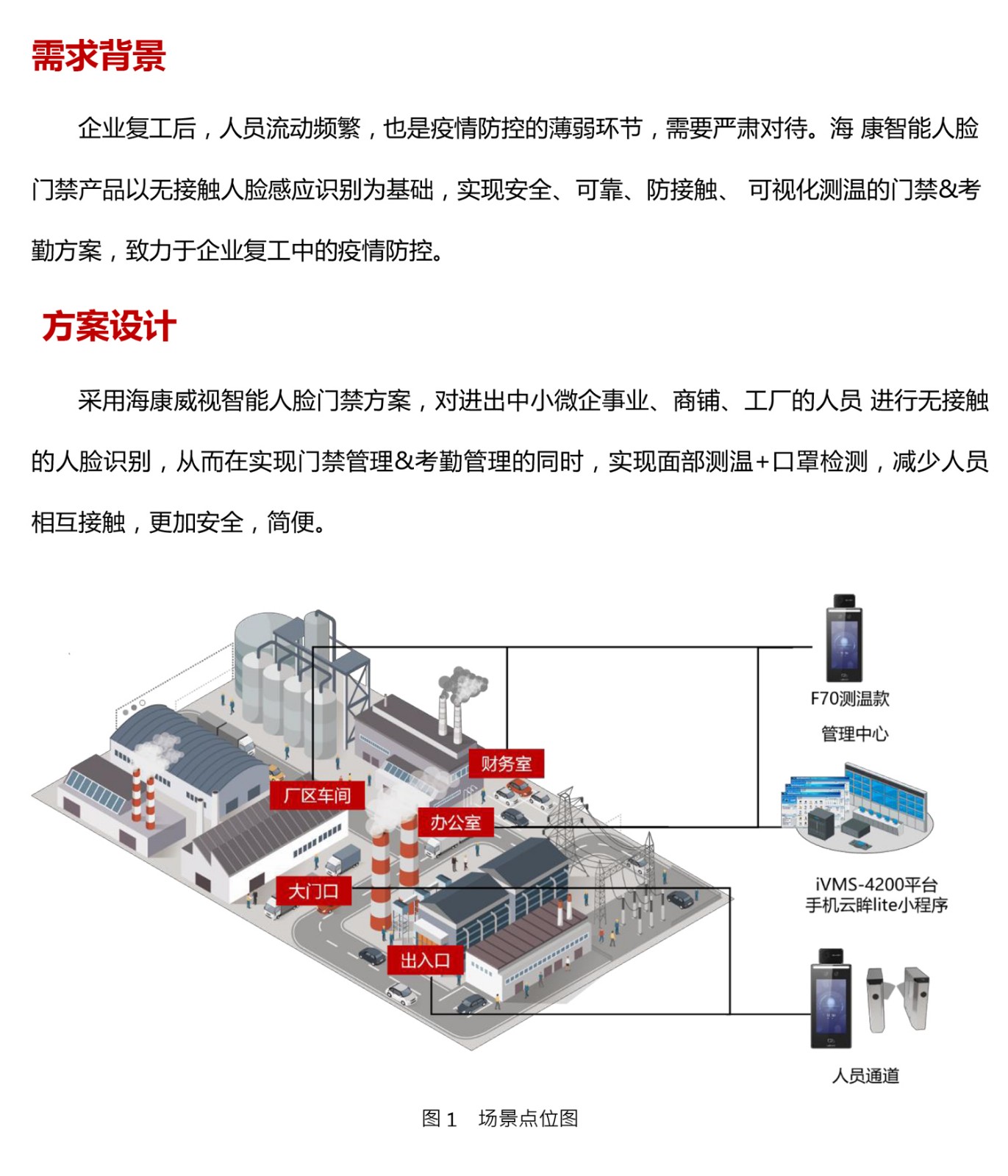 需求背景

企业复工后，人员流动频繁，也是疫情防控的薄弱环节，需要严肃对待。海 康智能人脸门禁产品以无接触人脸感应识别为基础，实现安全、可靠、防接触、 可视化测温的门禁&考勤方案，致力于企业复工中的疫情防控。

方案设计

采用海康威视智能人脸门禁方案，对进出中小微企事业、商铺、工厂的人员 进行无接触的人脸识别，从而在实现门禁管理&考勤管理的同时，实现面部测温+口罩检测，减少人员相互接触，更加安全，简便。

财务室
厂区车间
办公室
大门口
出入口

F70测温款
管理中心
iVMS-4200平台
手机云眸lite小程序
人员通道

图 1　场景点位图